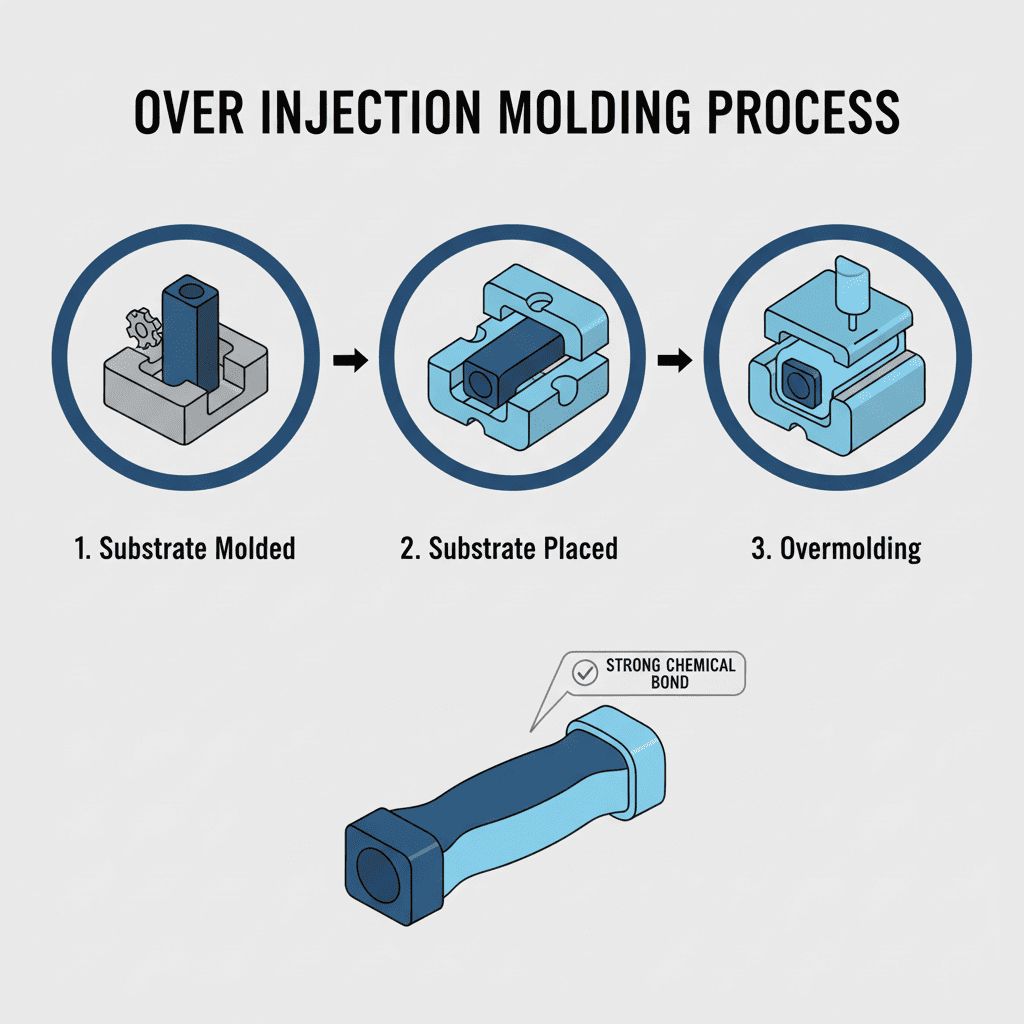 OVER INJECTION MOLDING PROCESS

1. Substrate Molded

2. Substrate Placed

3. Overmolding

STRONG CHEMICAL BOND