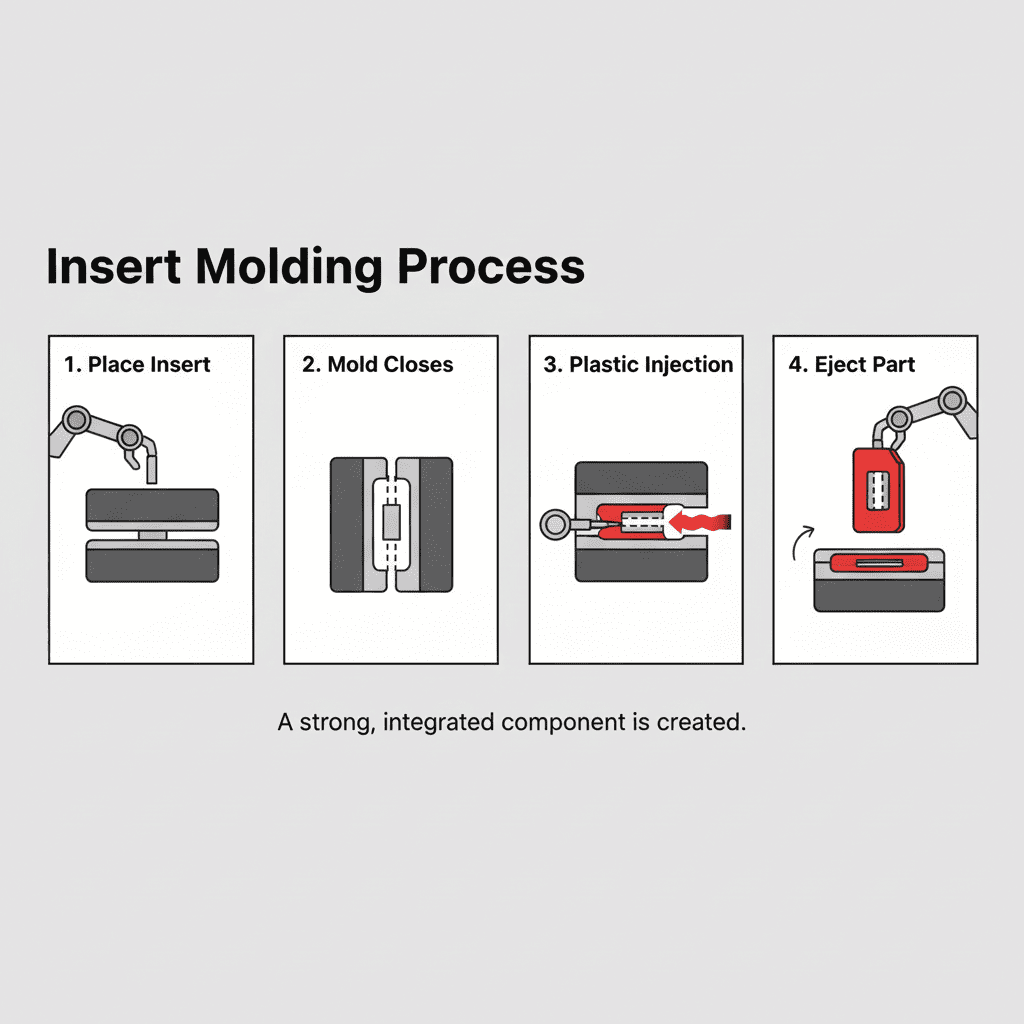 Insert Molding Process

1. Place Insert

2. Mold Closes

3. Plastic Injection

4. Eject Part

A strong, integrated component is created.